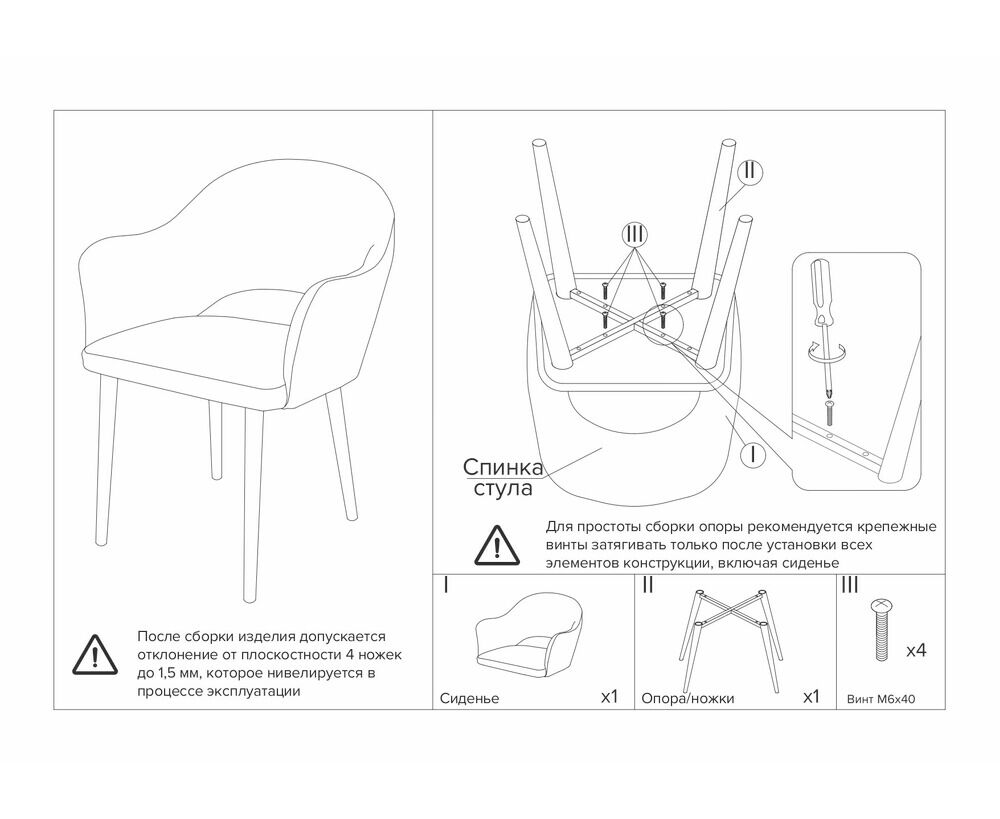 После сборки изделия допускается отклонение от плоскостности 4 ножек до 1,5 мм, которое нивелируется в процессе эксплуатации

II

III

I

Спинка стула

Для простоты сборки опоры рекомендуется крепежные винты затягивать только после установки всех элементов конструкции, включая сиденье

I

Сиденье x1

II

Опора/ножки x1

III

x4

Винт М6х40