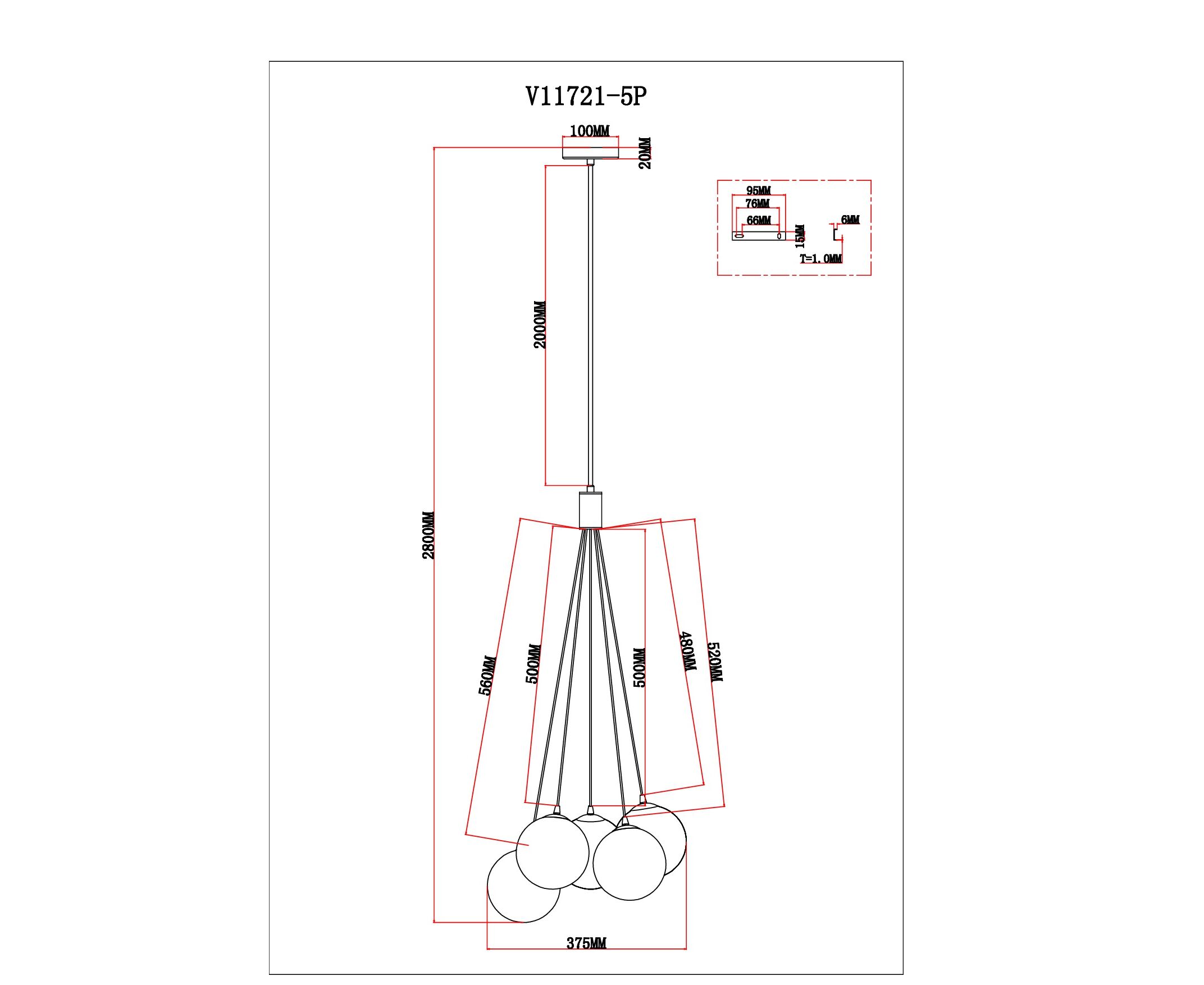 V11721-5P

100MM
20MM

95MM
76MM
66MM
15MM
6MM
T=1.0MM

2000MM
2800MM
560MM
500MM
500MM
480MM
520MM
375MM