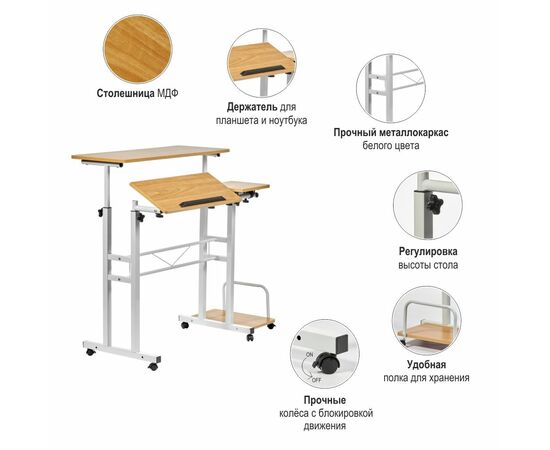 Столешница МДФ

Держатель для планшета и ноутбука

Прочный металлокаркас белого цвета

Регулировка высоты стола

Удобная полка для хранения

ON
OFF

Прочные колёса с блокировкой движения