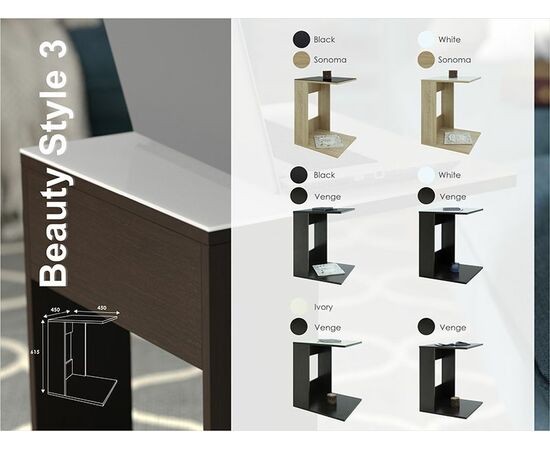 Beauty Style 3

450
450
615

Black
Sonoma

White
Sonoma

Black
Venge

White
Venge

Ivory
Venge

Venge